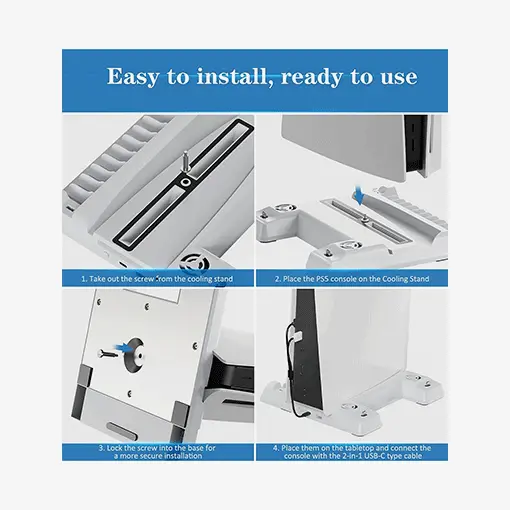 Easy to install, ready to use

1. Take out the screw from the cooling stand

2. Place the PS5 console on the Cooling Stand

3. Lock the screw into the base for a more secure installation

4. Place them on the tabletop and connect the console with the 2-in-1 USB-C type cable